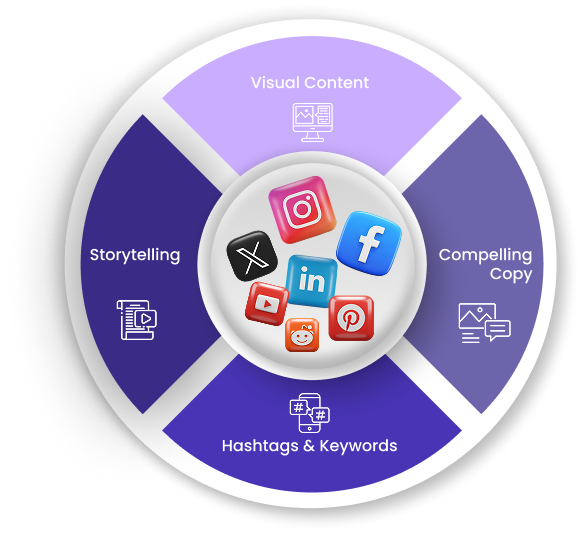 Visual Content

Storytelling

Compelling Copy

Hashtags & Keywords