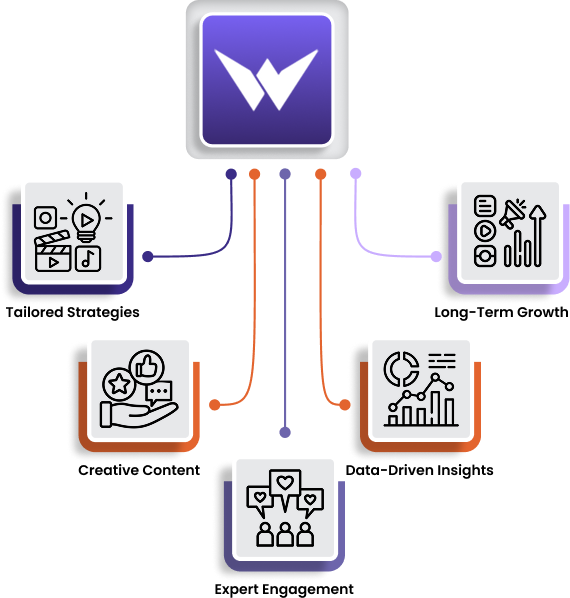 Tailored Strategies

Long-Term Growth

Creative Content

Data-Driven Insights

Expert Engagement