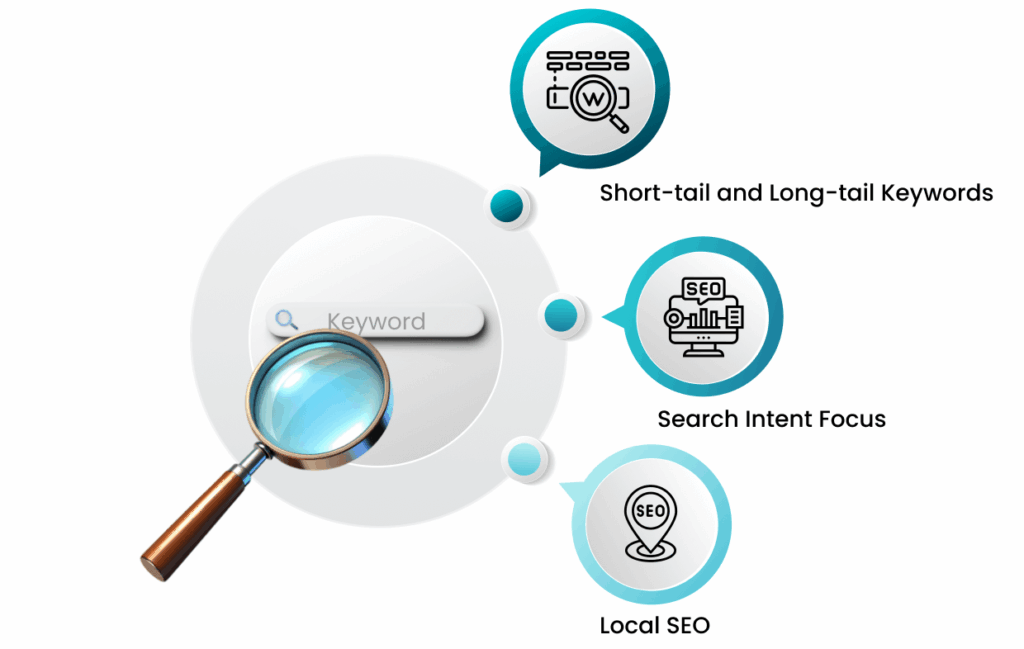 W

Short-tail and Long-tail Keywords

Keyword

SEO

Search Intent Focus

SEO

Local SEO